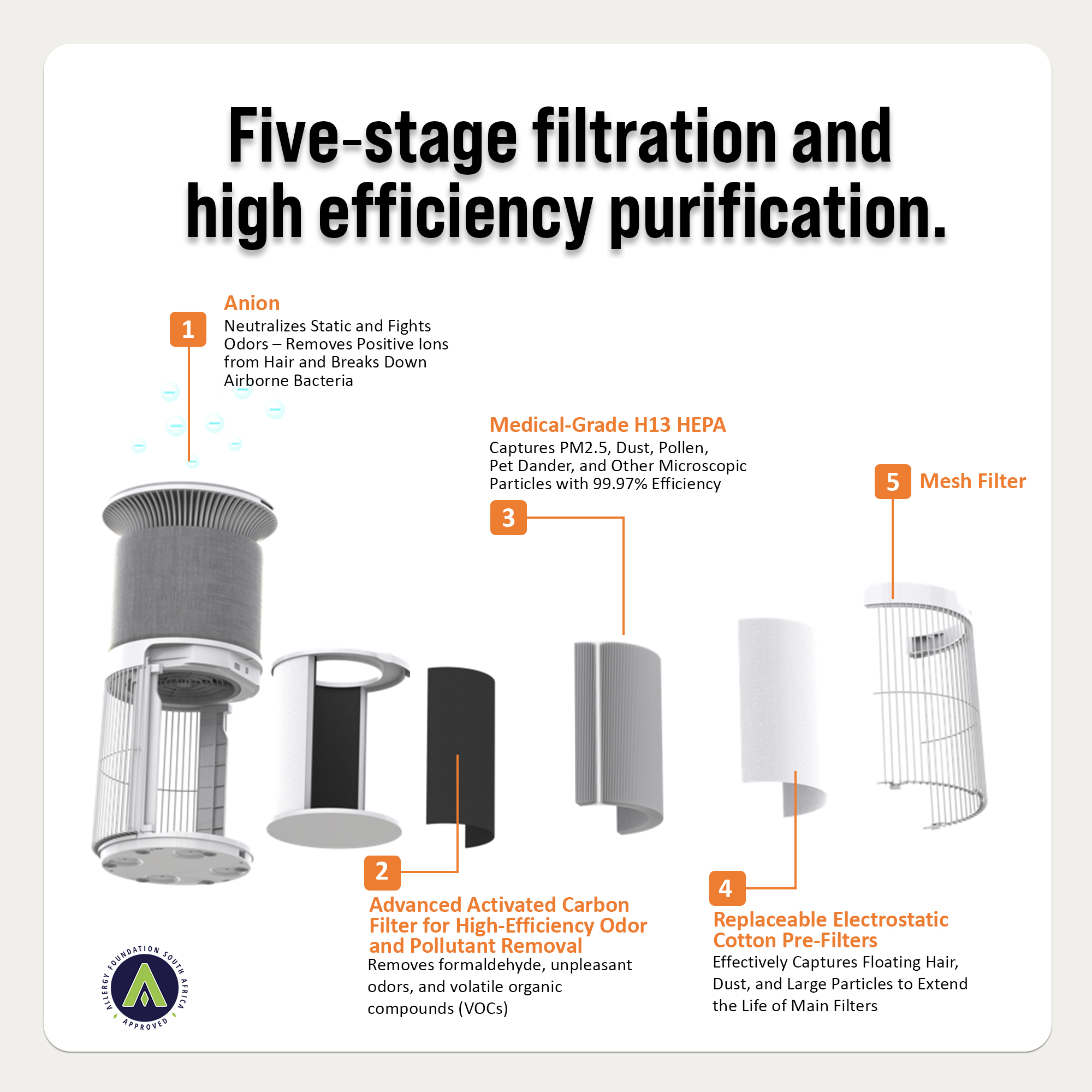 Five-stage filtration and high efficiency purification.

1
Anion
Neutralizes Static and Fights Odors – Removes Positive Ions from Hair and Breaks Down Airborne Bacteria

Medical-Grade H13 HEPA
Captures PM2.5, Dust, Pollen, Pet Dander, and Other Microscopic Particles with 99.97% Efficiency
3

5
Mesh Filter

2
Advanced Activated Carbon Filter for High-Efficiency Odor and Pollutant Removal
Removes formaldehyde, unpleasant odors, and volatile organic compounds (VOCs)

4
Replaceable Electrostatic Cotton Pre-Filters
Effectively Captures Floating Hair, Dust, and Large Particles to Extend the Life of Main Filters

ALLERGY FOUNDATION SOUTH AFRICA
APPROVED